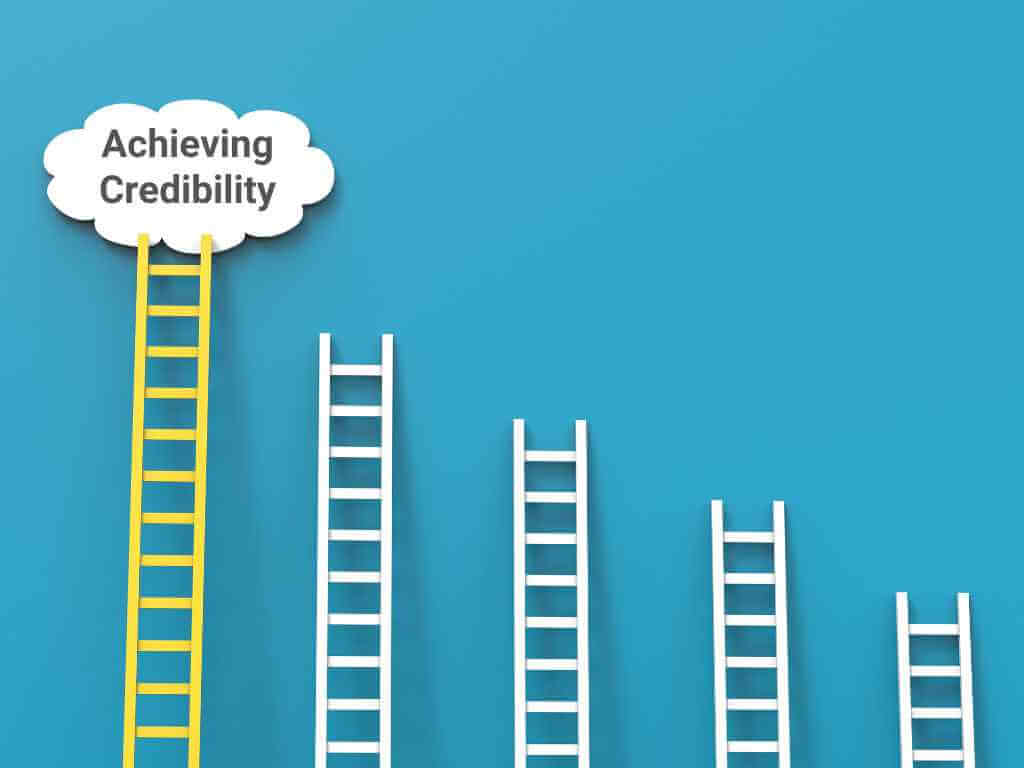 Achieving Credibility